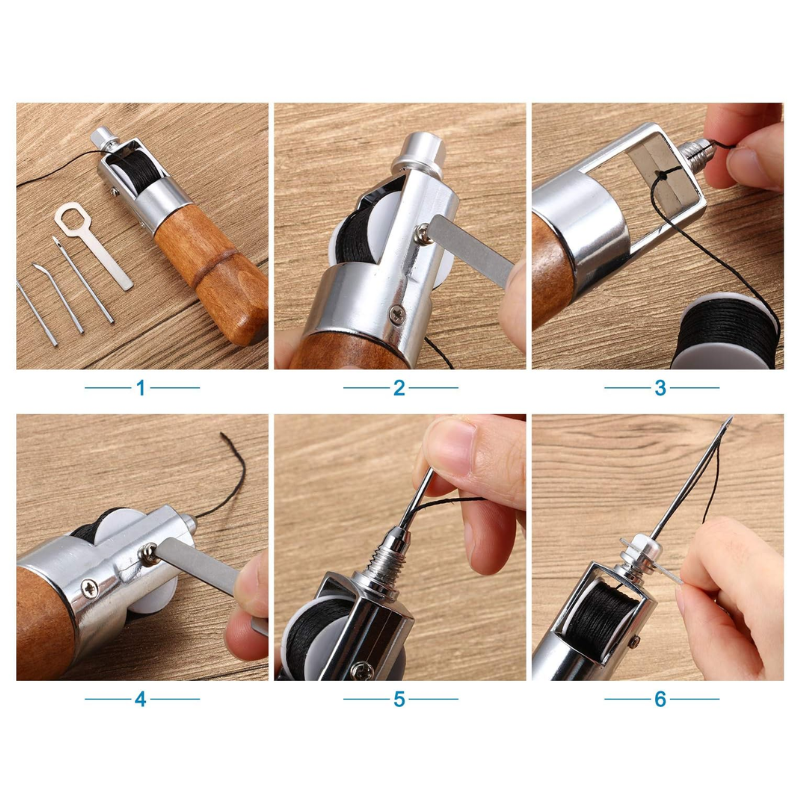 1

2

3

4

5

6